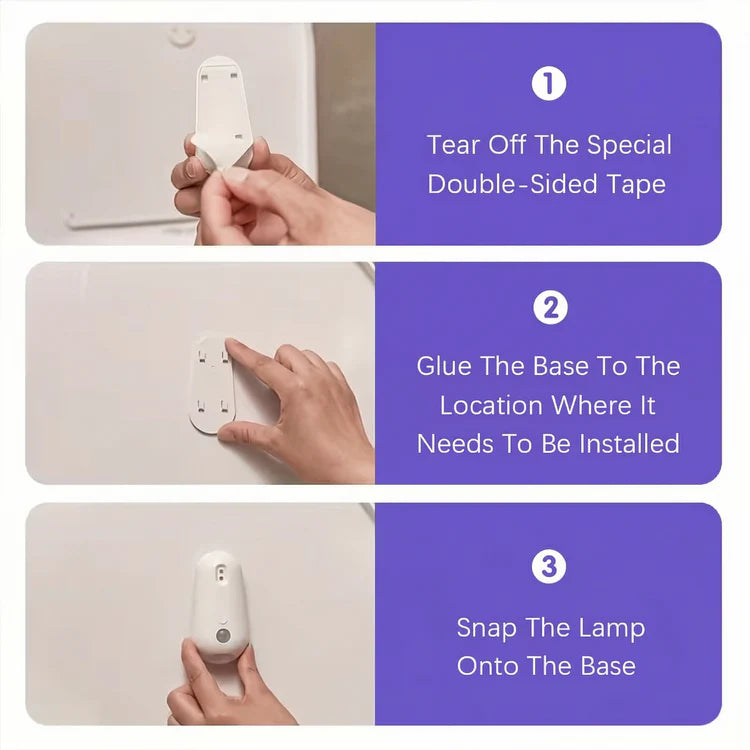 1

Tear Off The Special Double-Sided Tape

2

Glue The Base To The Location Where It Needs To Be Installed

3

Snap The Lamp Onto The Base